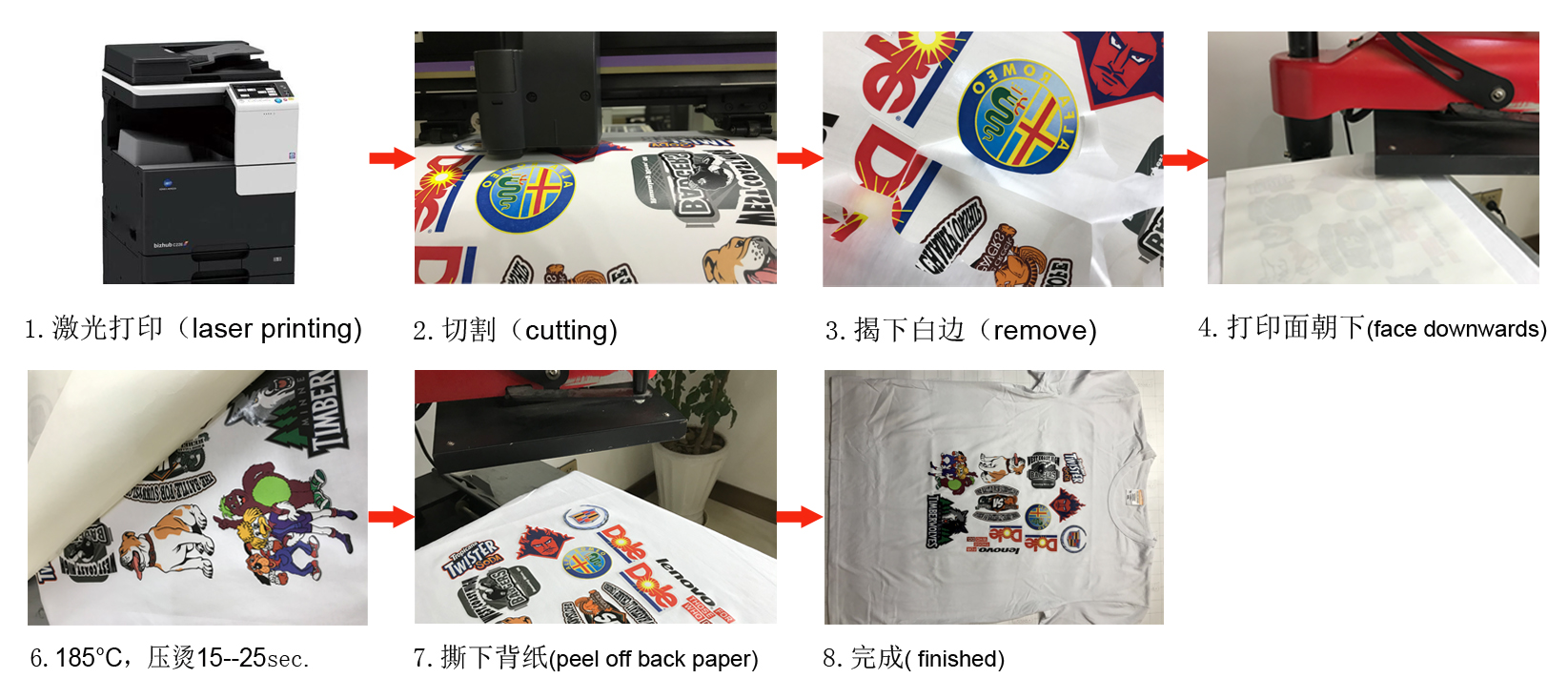 1. 激光打印（laser printing)

2. 切割（cutting)

3. 揭下白边（remove)

4. 打印面朝下(face downwards)

6. 185°C，压烫15--25sec.

7. 撕下背纸(peel off back paper)

8. 完成( finished)